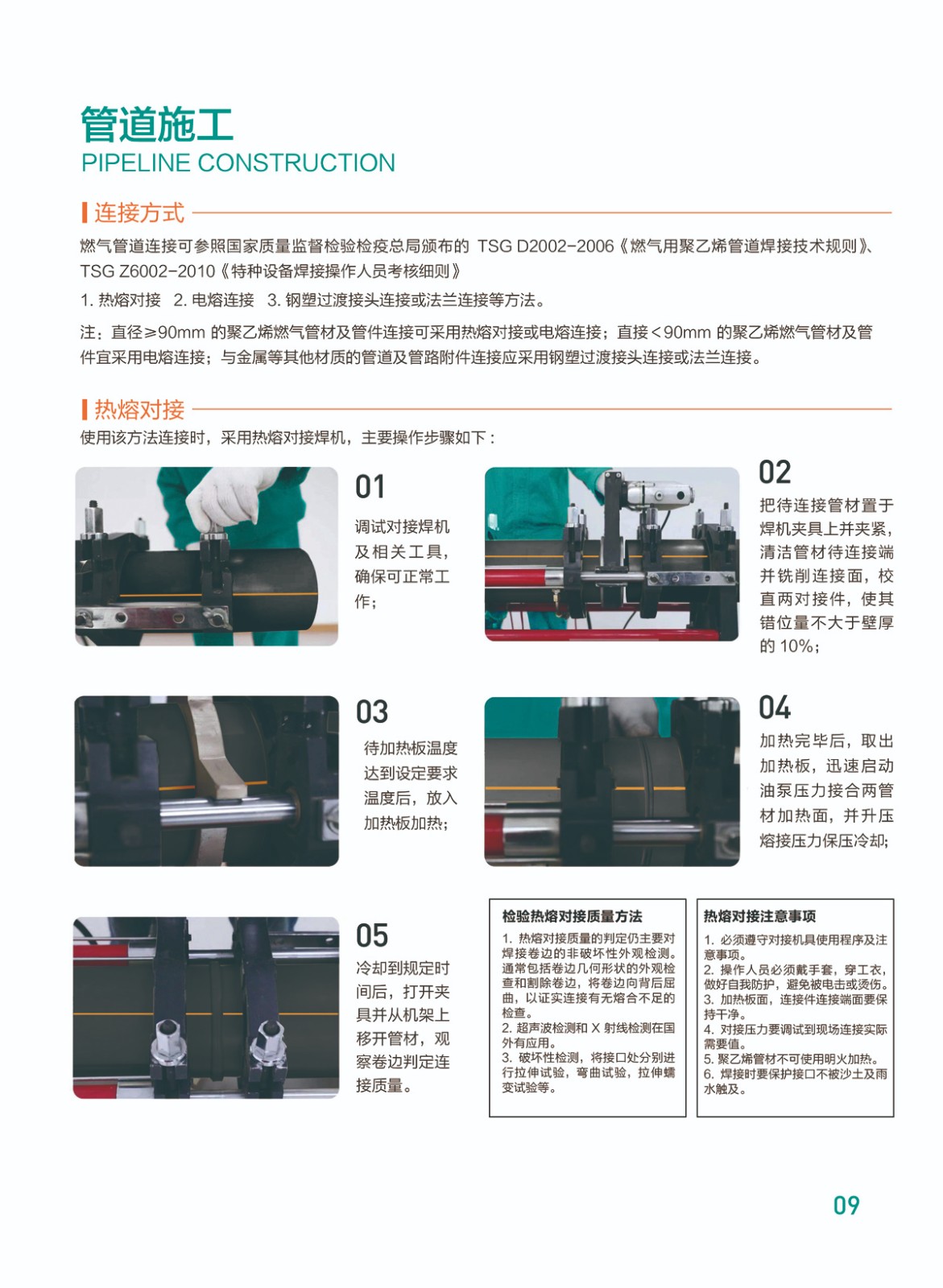 管道施工
PIPELINE CONSTRUCTION

连接方式

燃气管道连接可参照国家质量监督检验检疫总局颁布的 TSG D2002-2006《燃气用聚乙烯管道焊接技术规则》、TSG Z6002-2010《特种设备焊接操作人员考核细则》

1. 热熔对接 2. 电熔连接 3. 钢塑过渡接头连接或法兰连接等方法。

注：直径≥90mm 的聚乙烯燃气管材及管件连接可采用热熔对接或电熔连接；直接＜90mm 的聚乙烯燃气管材及管件宜采用电熔连接；与金属等其他材质的管道及管路附件连接应采用钢塑过渡接头连接或法兰连接。

热熔对接

使用该方法连接时，采用热熔对接焊机，主要操作步骤如下：

01
调试对接焊机及相关工具，确保可正常工作；

02
把待连接管材置于焊机夹具上并夹紧，清洁管材待连接端并铣削连接面，校直两对接件，使其错位量不大于壁厚的 10%；

03
待加热板温度达到设定要求温度后，放入加热板加热；

04
加热完毕后，取出加热板，迅速启动油泵压力接合两管材加热面，并升压熔接压力保压冷却；

05
冷却到规定时间后，打开夹具并从机架上移开管材，观察卷边判定连接质量。

检验热熔对接质量方法
1. 热熔对接质量的判定仍主要对焊接卷边的非破坏性外观检测。通常包括卷边几何形状的外观检查和割除卷边，将卷边向背后屈曲，以证实连接有无熔合不足的检查。
2. 超声波检测和 X 射线检测在国外有应用。
3. 破坏性检测，将接口处分别进行拉伸试验，弯曲试验，拉伸蠕变试验等。

热熔对接注意事项
1. 必须遵守对接机具使用程序及注意事项。
2. 操作人员必须戴手套，穿工衣，做好自我防护，避免被电击或烫伤。
3. 加热板面，连接件连接端面要保持干净。
4. 对接压力要调试到现场连接实际需要值。
5. 聚乙烯管材不可使用明火加热。
6. 焊接时要保护接口不被沙土及雨水触及。

09