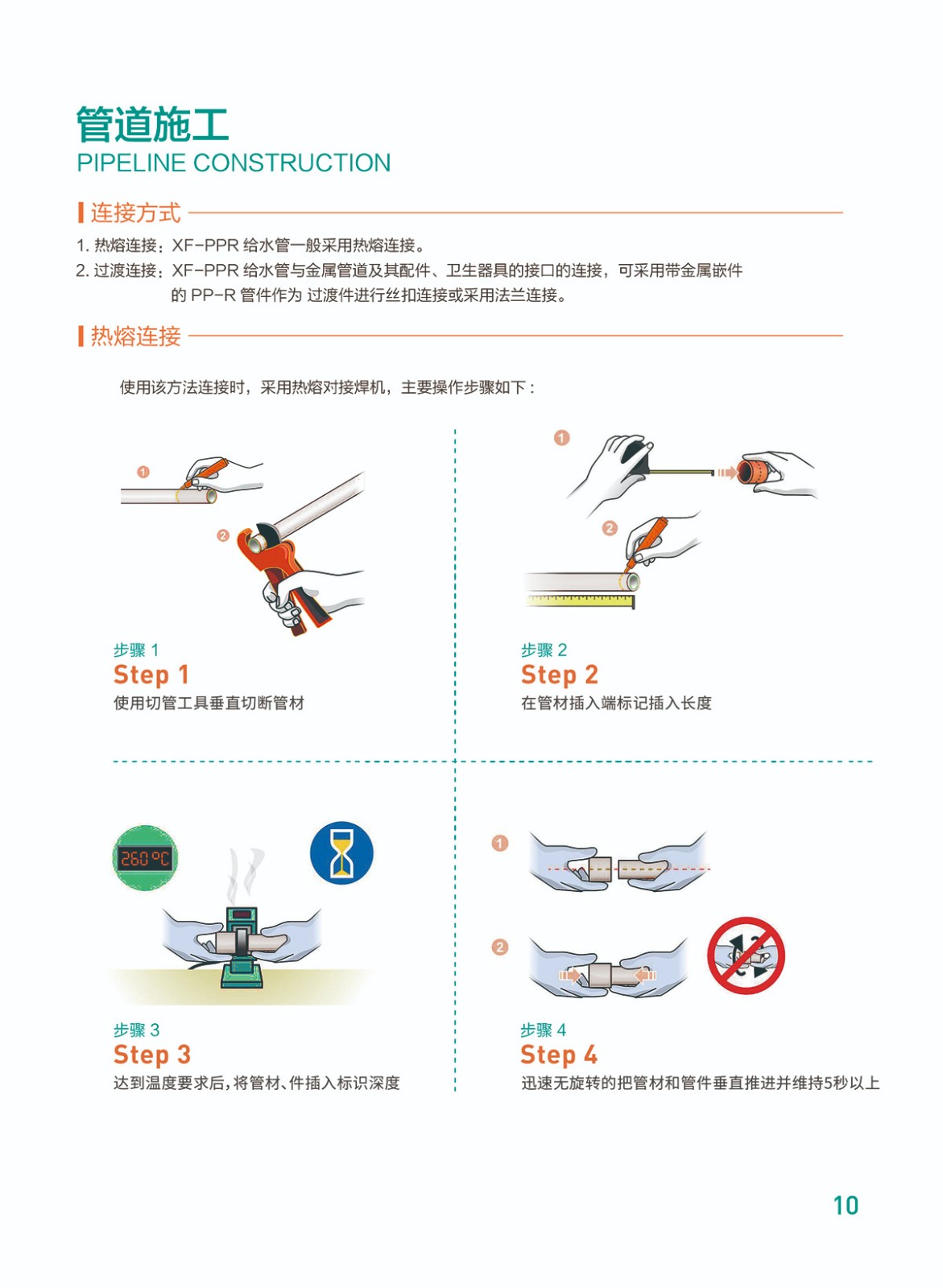 管道施工
PIPELINE CONSTRUCTION

连接方式

1. 热熔连接：XF-PPR 给水管一般采用热熔连接。
2. 过渡连接：XF-PPR 给水管与金属管道及其配件、卫生器具的接口的连接，可采用带金属嵌件的 PP-R 管件作为 过渡件进行丝扣连接或采用法兰连接。

热熔连接

使用该方法连接时，采用热熔对接焊机，主要操作步骤如下：

1
2

步骤 1
Step 1
使用切管工具垂直切断管材

1
2

步骤 2
Step 2
在管材插入端标记插入长度

260℃

步骤 3
Step 3
达到温度要求后，将管材、件插入标识深度

1
2

步骤 4
Step 4
迅速无旋转的把管材和管件垂直推进并维持5秒以上

10